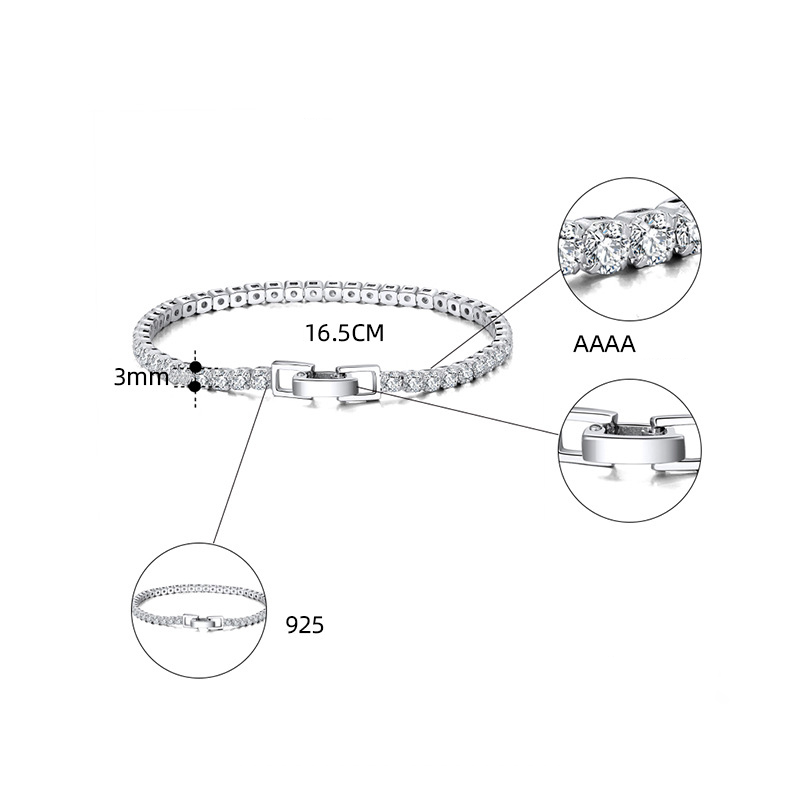 16.5CM

3mm

AAAA

925